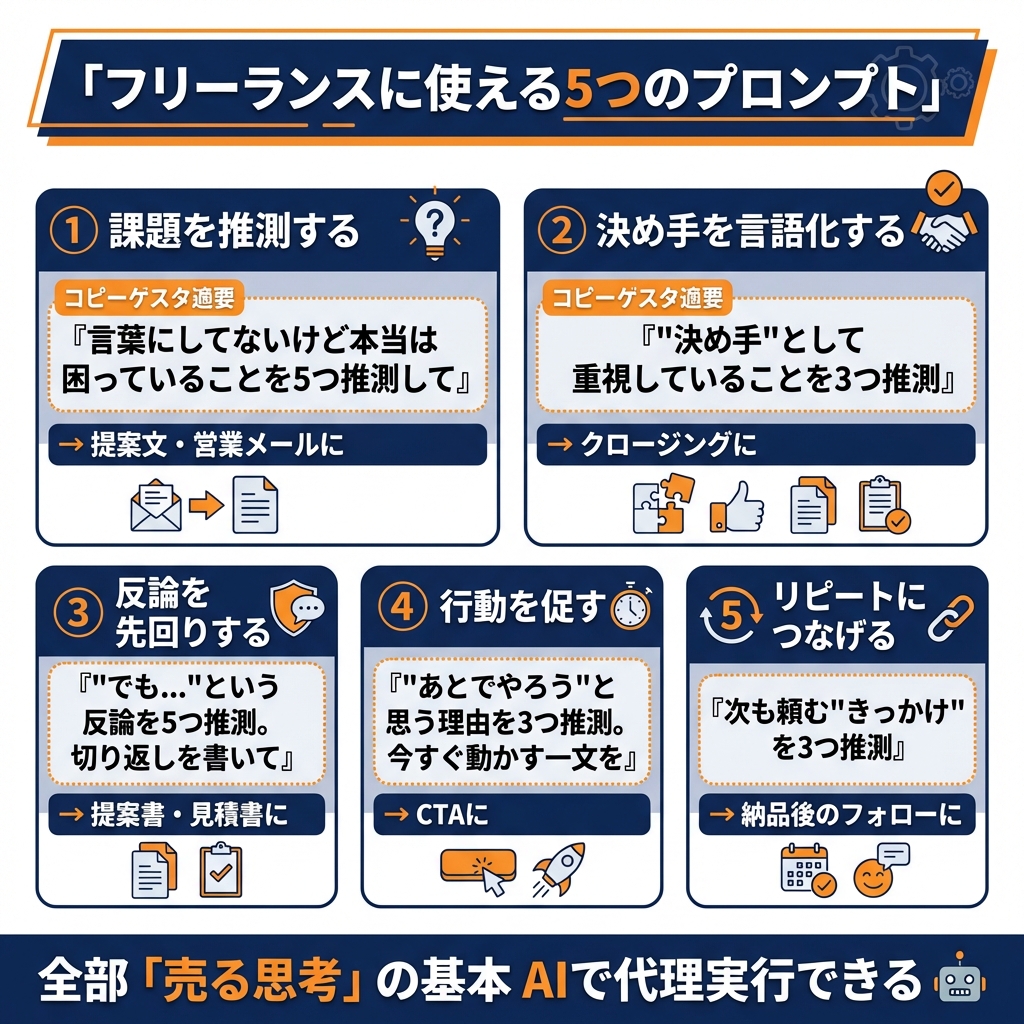 「フリーランスに使える5つのプロンプト」

① 課題を推測する

コピーゲスタ適要

『言葉にしてないけど本当は困っていることを5つ推測して』

→ 提案文・営業メールに

② 決め手を言語化する

コピーゲスタ適要

『"決め手"として重視していることを3つ推測』

→ クロージングに

③ 反論を先回りする

『"でも…"という反論を5つ推測。切り返しを書いて』

→ 提案書・見積書に

④ 行動を促す

『"あとでやろう"と思う理由を3つ推測。今すぐ動かす一文を』

→ CTAに

⑤ リピートにつなげる

『次も頼む"きっかけ"を3つ推測』

→ 納品後のフォローに

全部「売る思考」の基本 AIで代理実行できる